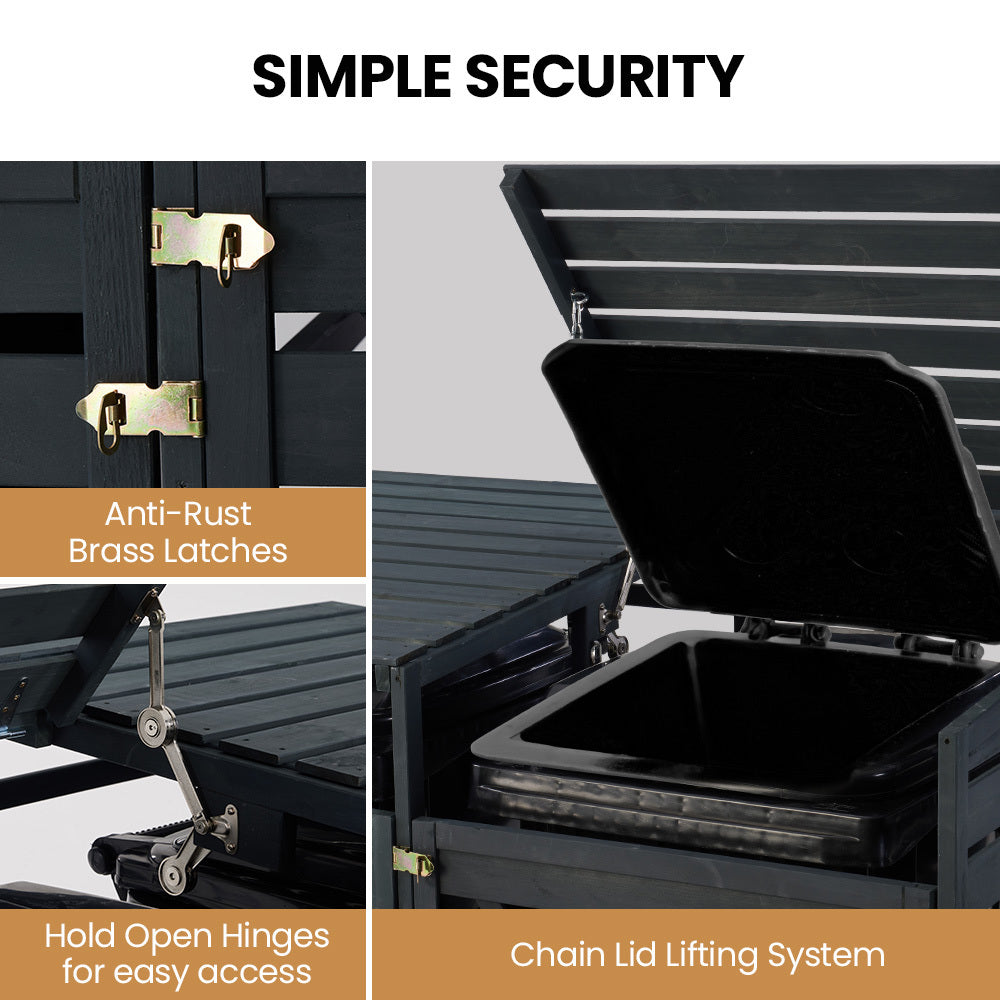 SIMPLE SECURITY

Anti-Rust Brass Latches

Hold Open Hinges for easy access

Chain Lid Lifting System